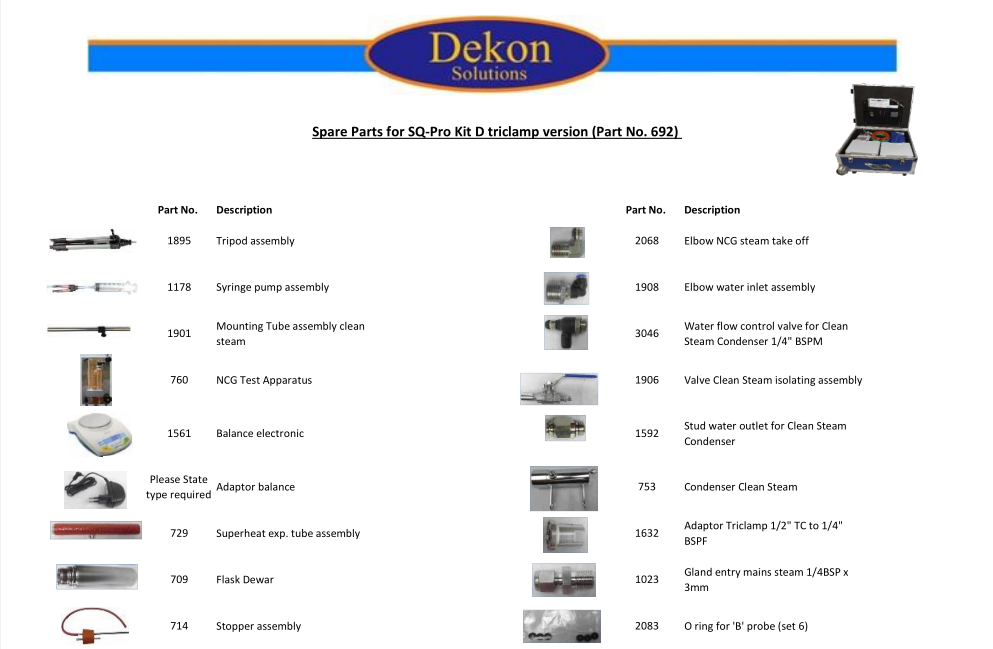 Dekon
Solutions

Spare Parts for SQ-Pro Kit D triclamp version (Part No. 692)

| Part No. | Description |
|---|---|
| 1895 | Tripod assembly |
| 1178 | Syringe pump assembly |
| 1901 | Mounting Tube assembly clean steam |
| 760 | NCG Test Apparatus |
| 1561 | Balance electronic |
| Please State type required | Adaptor balance |
| 729 | Superheat exp. tube assembly |
| 709 | Flask Dewar |
| 714 | Stopper assembly |

| Part No. | Description |
|---|---|
| 2068 | Elbow NCG steam take off |
| 1908 | Elbow water inlet assembly |
| 3046 | Water flow control valve for Clean Steam Condenser 1/4" BSPM |
| 1906 | Valve Clean Steam isolating assembly |
| 1592 | Stud water outlet for Clean Steam Condenser |
| 753 | Condenser Clean Steam |
| 1632 | Adaptor Triclamp 1/2" TC to 1/4" BSPF |
| 1023 | Gland entry mains steam 1/4BSP x 3mm |
| 2083 | O ring for 'B' probe (set 6) |